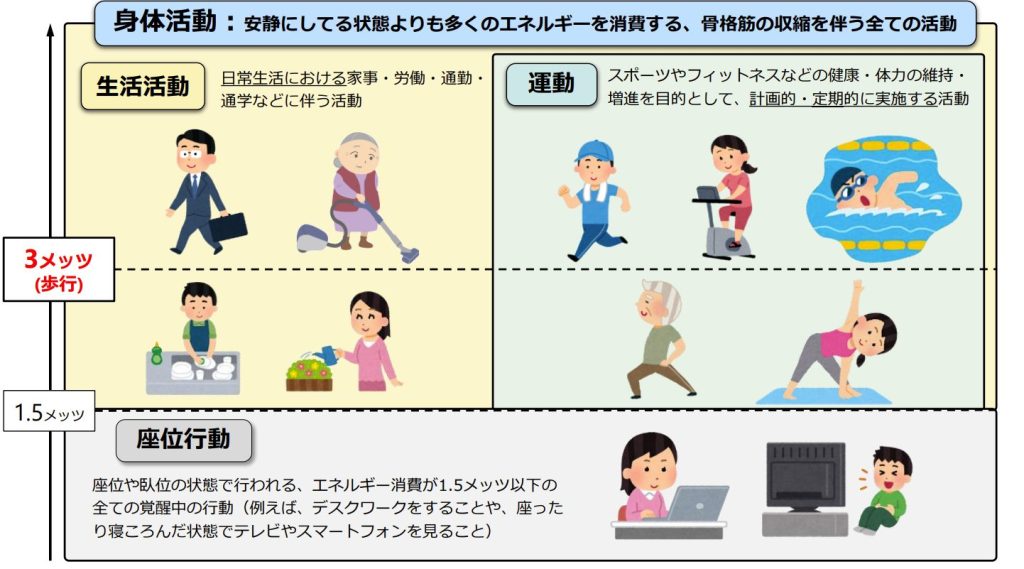 身体活動：安静にしてる状態よりも多くのエネルギーを消費する、骨格筋の収縮を伴う全ての活動

生活活動

日常生活における家事・労働・通勤・通学などに伴う活動

運動

スポーツやフィットネスなどの健康・体力の維持・増進を目的として、計画的・定期的に実施する活動

3メッツ
(歩行)

1.5メッツ

座位行動

座位や臥位の状態で行われる、エネルギー消費が1.5メッツ以下の全ての覚醒中の行動（例えば、デスクワークをすることや、座ったり寝ころんだ状態でテレビやスマートフォンを見ること）